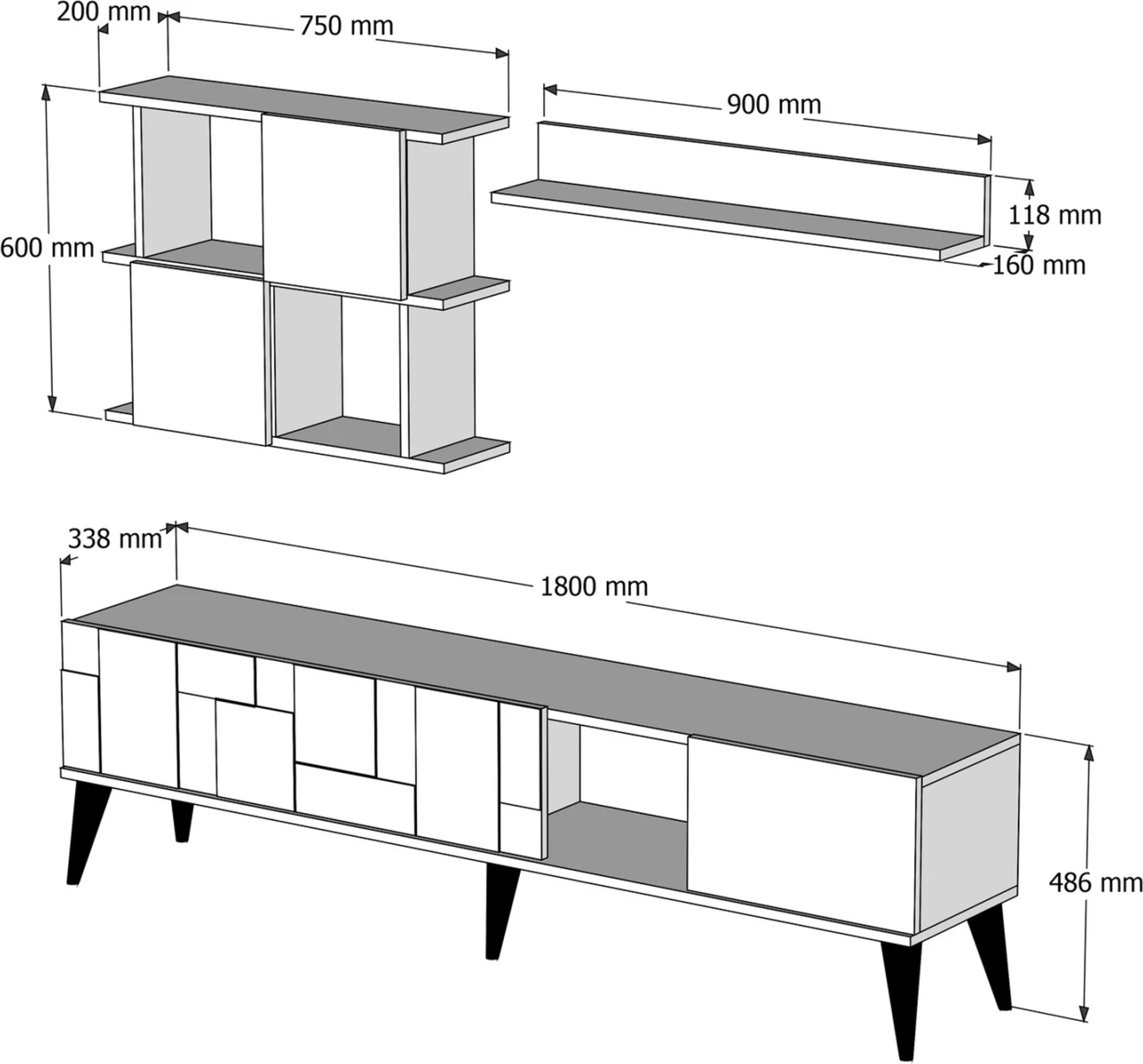 200 mm
750 mm
600 mm
900 mm
118 mm
160 mm
338 mm
1800 mm
486 mm