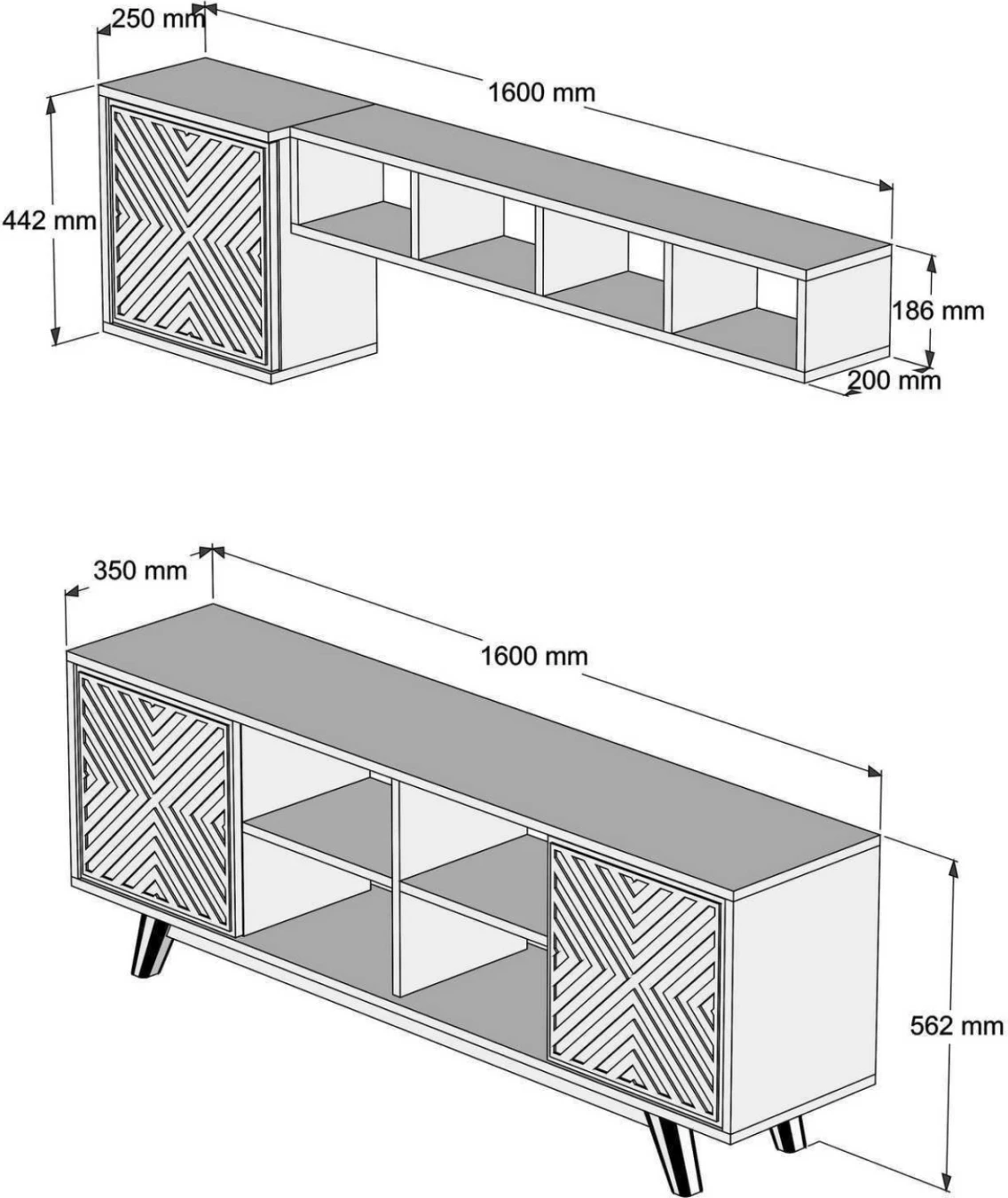 250 mm
1600 mm
442 mm
186 mm
200 mm

350 mm
1600 mm
562 mm